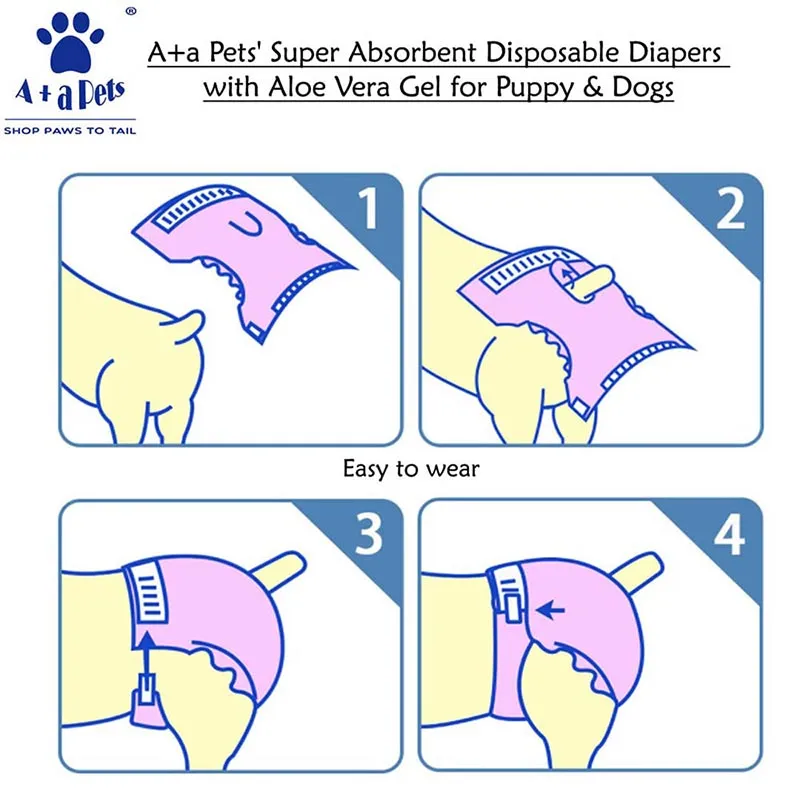 ®
A + a Pets
SHOP PAWS TO TAIL

A+a Pets' Super Absorbent Disposable Diapers with Aloe Vera Gel for Puppy & Dogs

1

2

Easy to wear

3

4